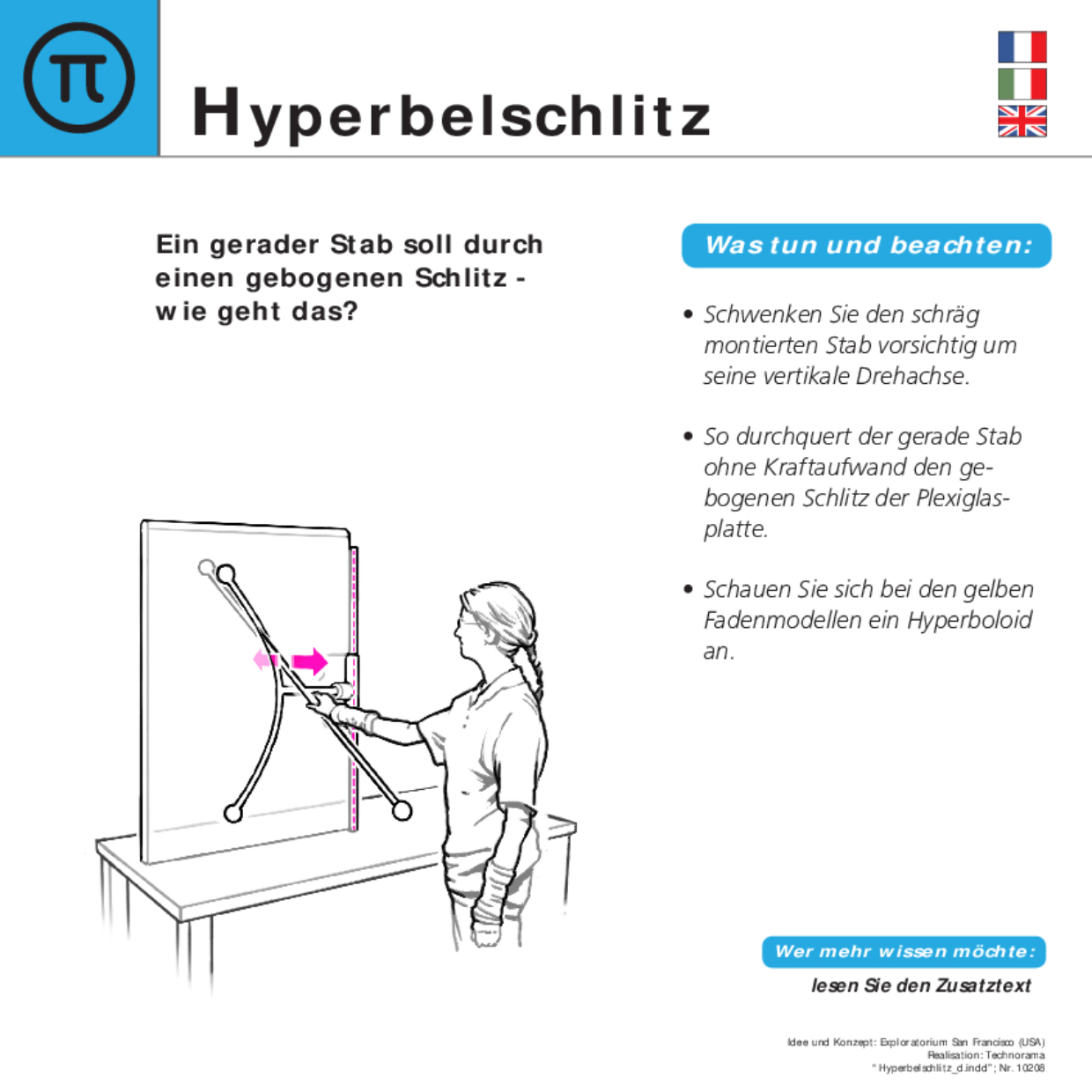 π

Hyperbelschlitz

Ein gerader Stab soll durch einen gebogenen Schlitz - wie geht das?

Was tun und beachten:

• Schwenken Sie den schräg montierten Stab vorsichtig um seine vertikale Drehachse.

• So durchquert der gerade Stab ohne Kraftaufwand den gebogenen Schlitz der Plexiglasplatte.

• Schauen Sie sich bei den gelben Fadenmodellen ein Hyperboloid an.

Wer mehr wissen möchte:

lesen Sie den Zusatztext

Idee und Konzept: Exploratorium San Francisco (USA)
Realisation: Technorama
"Hyperbelschlitz_d.indd"; Nr. 10208